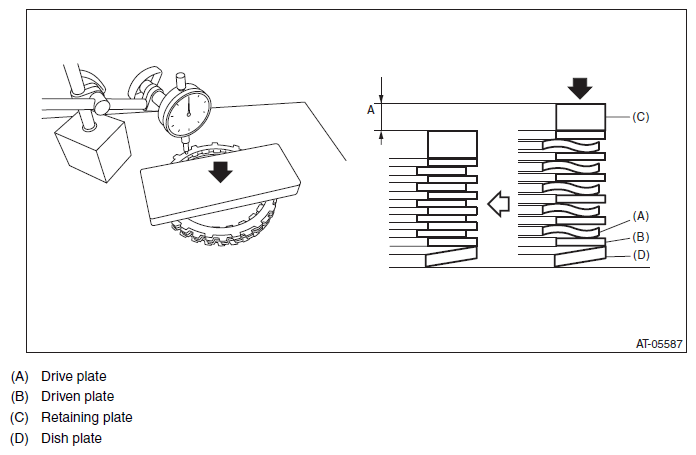 A

(C)

(A)

(B)

(D)

AT-05587

(A) Drive plate
(B) Driven plate
(C) Retaining plate
(D) Dish plate