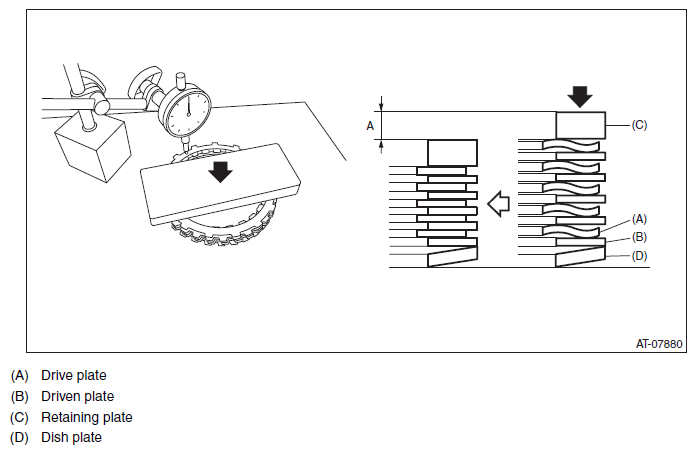 A

(C)

(A)

(B)

(D)

AT-07880

(A) Drive plate
(B) Driven plate
(C) Retaining plate
(D) Dish plate