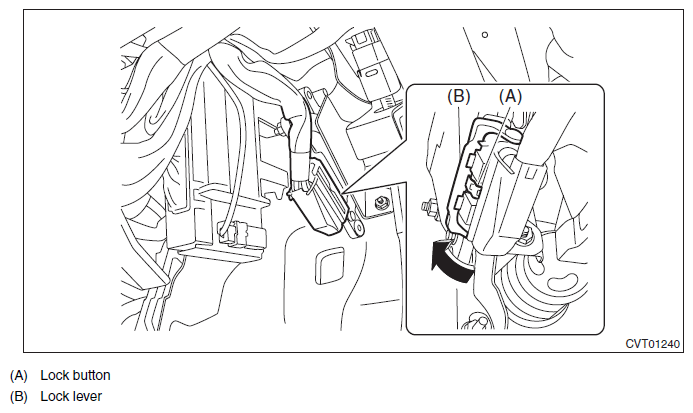 (B) (A)

CVT01240

(A) Lock button

(B) Lock lever