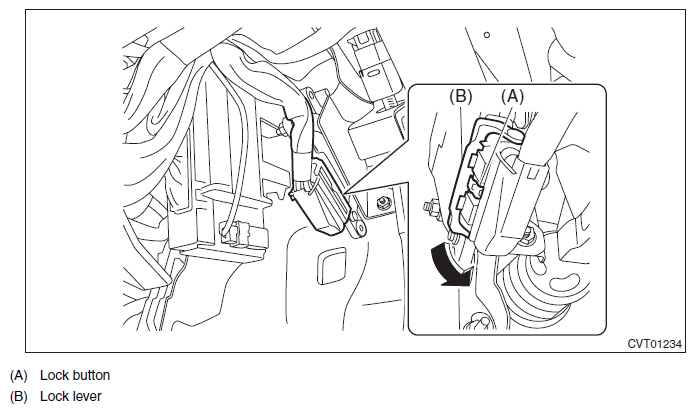 (B) (A)

CVT01234

(A) Lock button
(B) Lock lever