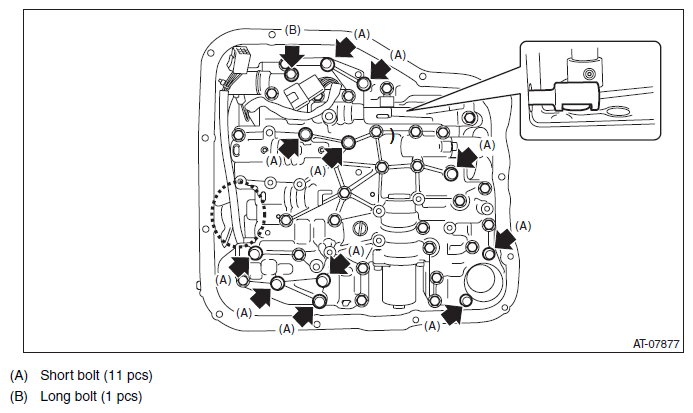 (B)
(A)
(A)
(A)
(A)
(A)
(A)
(A)
(A)
(A)
(A)
(A)
AT-07877

(A) Short bolt (11 pcs)
(B) Long bolt (1 pcs)