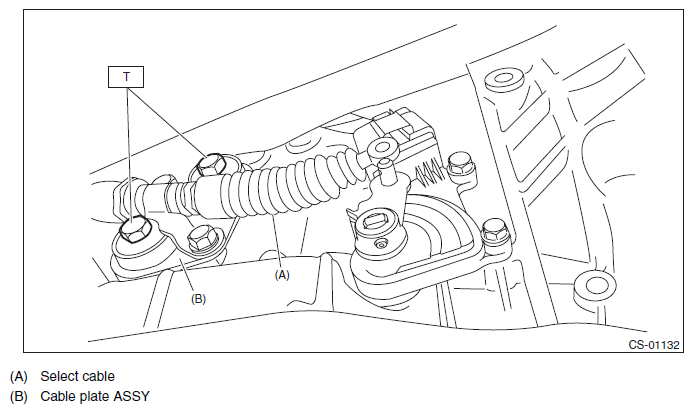 T

(A)

(B)

CS-01132

(A) Select cable
(B) Cable plate ASSY