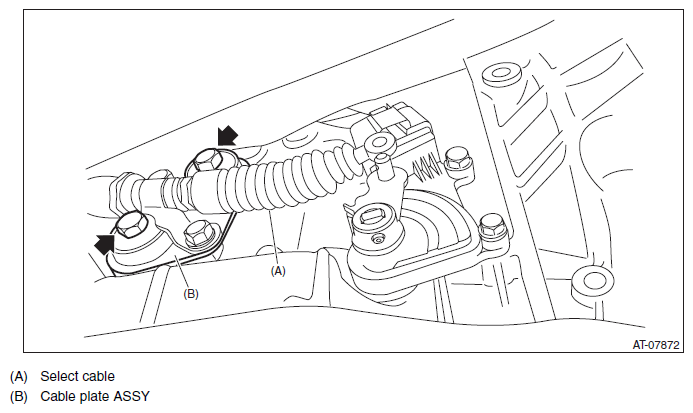 (A)

(B)

AT-07872

(A) Select cable
(B) Cable plate ASSY