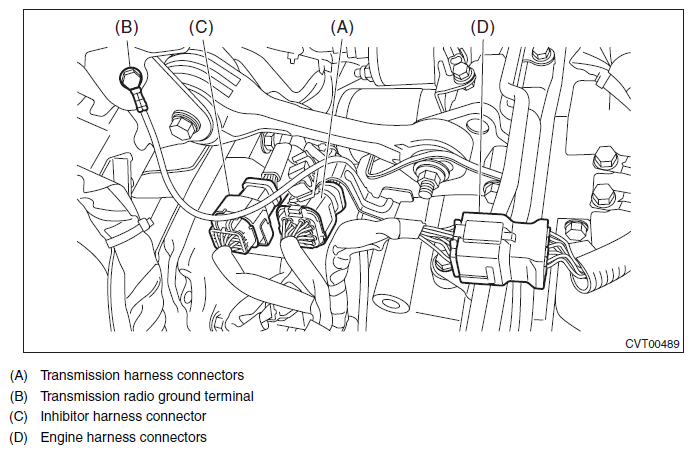 (B)
(C)
(A)
(D)
CVT00489

(A) Transmission harness connectors
(B) Transmission radio ground terminal
(C) Inhibitor harness connector
(D) Engine harness connectors