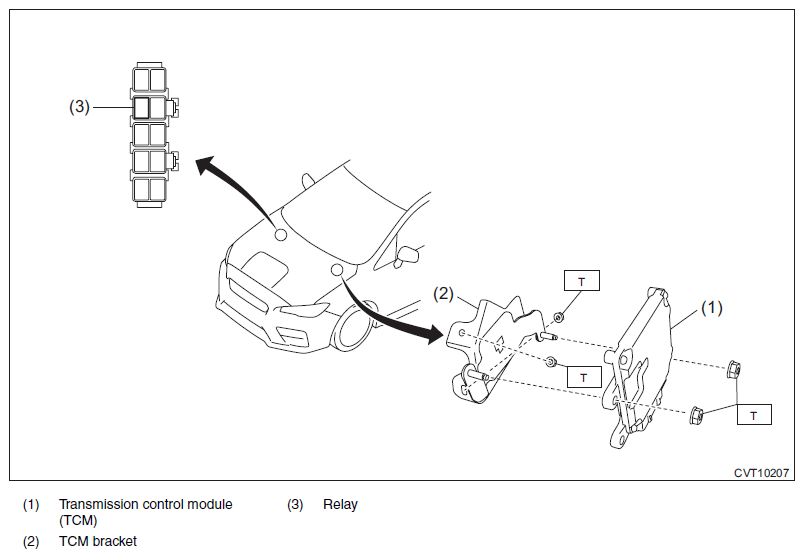 (3)

(2)

T

(1)

T

T

CVT10207

(1) Transmission control module (TCM)

(2) TCM bracket

(3) Relay