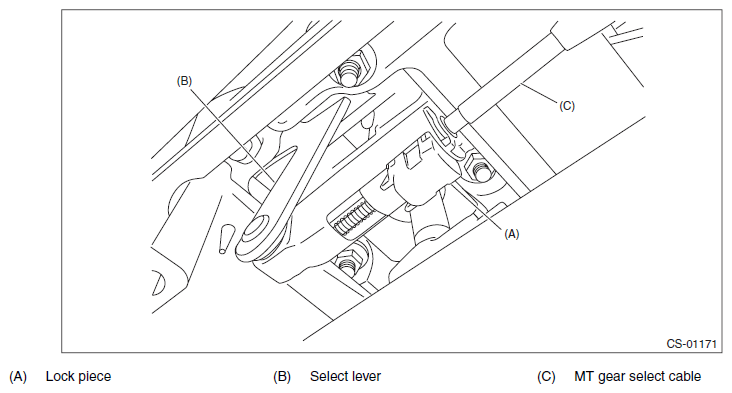 (B)

(C)

(A)

CS-01171

(A) Lock piece

(B) Select lever

(C) MT gear select cable