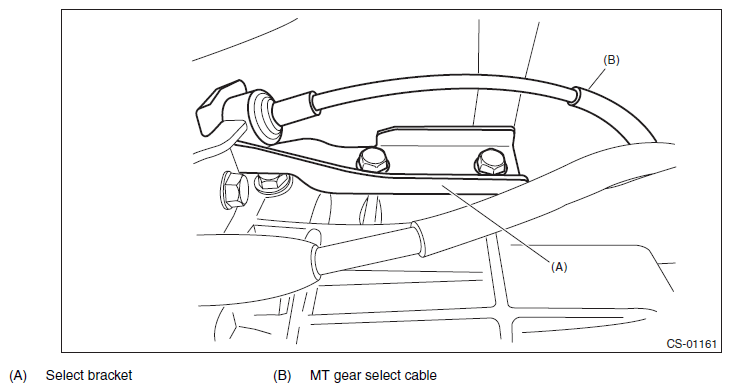 (B)

(A)

CS-01161

(A) Select bracket (B) MT gear select cable