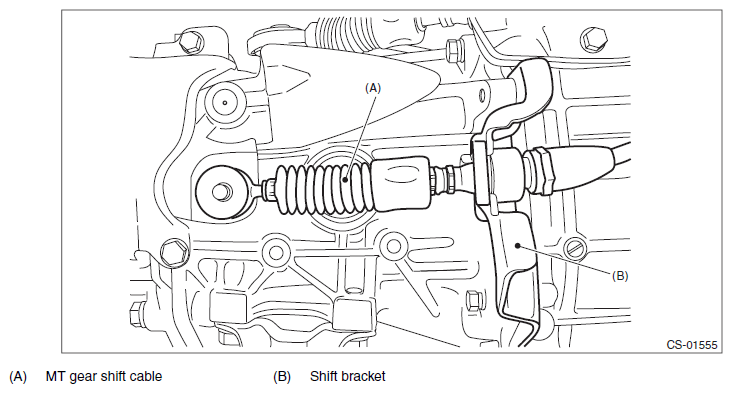 (A)

(B)

CS-01555

(A) MT gear shift cable

(B) Shift bracket