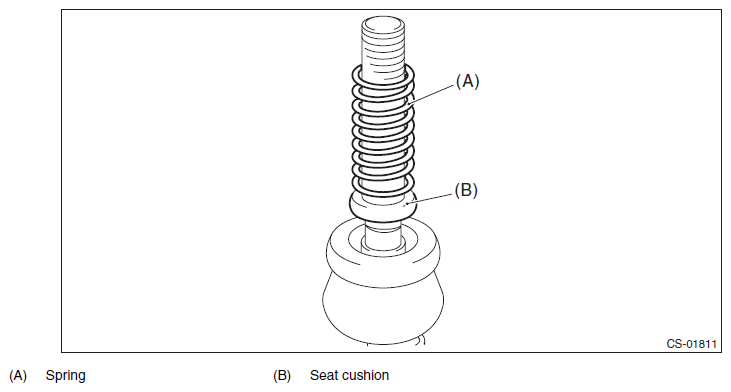 (A)

(B)

CS-01811

(A) Spring

(B) Seat cushion