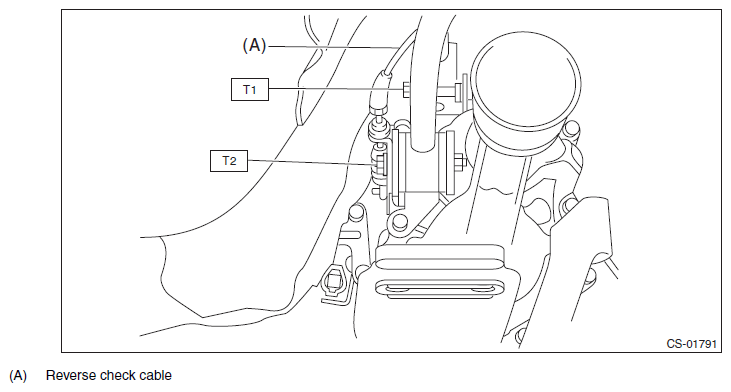 (A)

T1

T2

CS-01791

(A) Reverse check cable