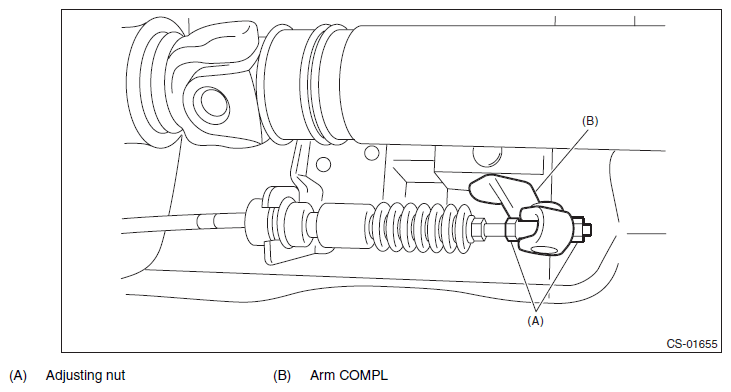 (B)

(A)

CS-01655

(A) Adjusting nut

(B) Arm COMPL