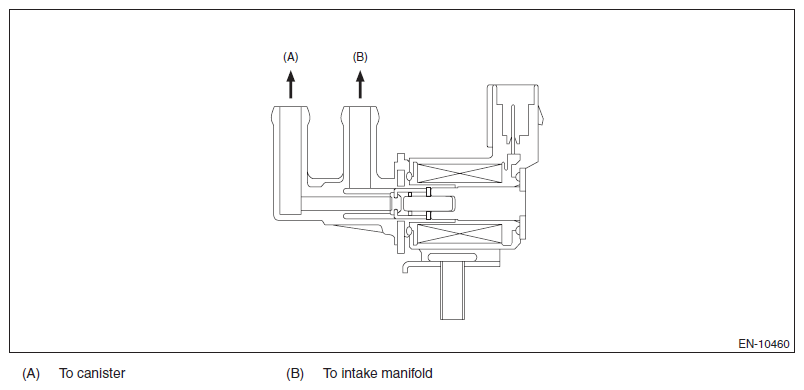 (A)

(B)

EN-10460

(A) To canister

(B) To intake manifold