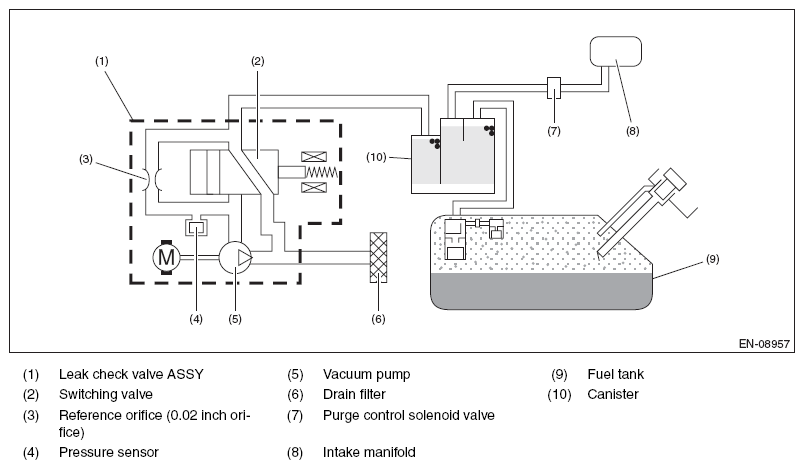 (1)
(2)
(3)
(10)
(7)
(8)
M
(4)
(5)
(6)
(9)
EN-08957

(1) Leak check valve ASSY
(2) Switching valve
(3) Reference orifice (0.02 inch orifice)
(4) Pressure sensor

(5) Vacuum pump
(6) Drain filter
(7) Purge control solenoid valve
(8) Intake manifold

(9) Fuel tank
(10) Canister