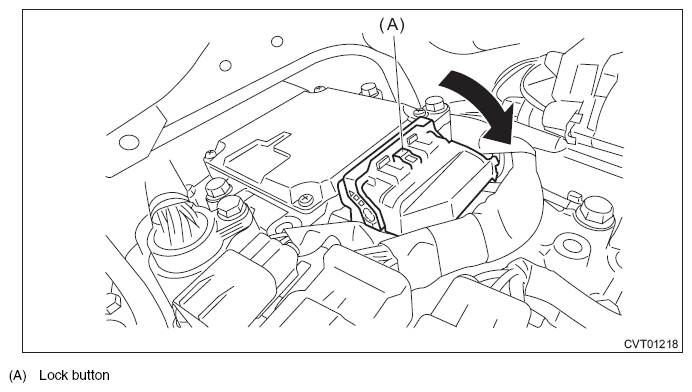 (A)

CVT01218

(A) Lock button