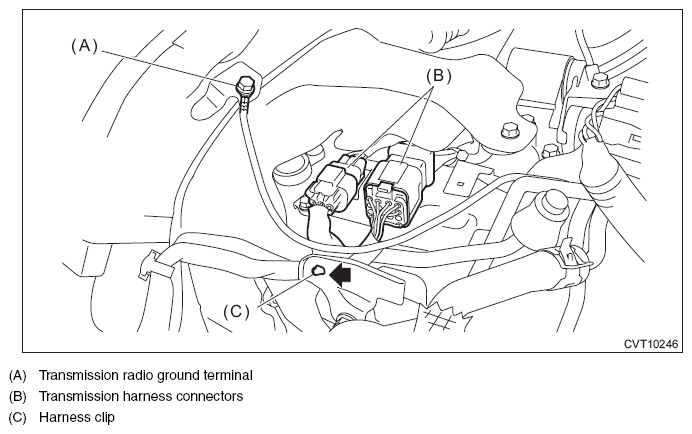 (A)

(B)

(C)

CVT10246

(A) Transmission radio ground terminal

(B) Transmission harness connectors

(C) Harness clip