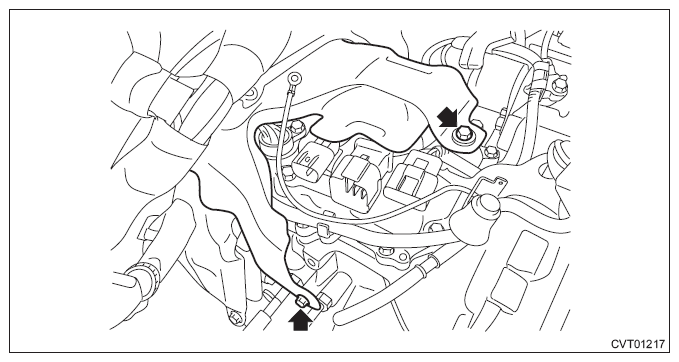 CVT01217