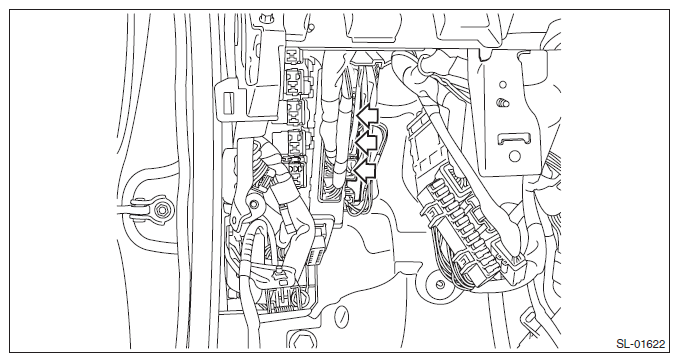 SL-01622