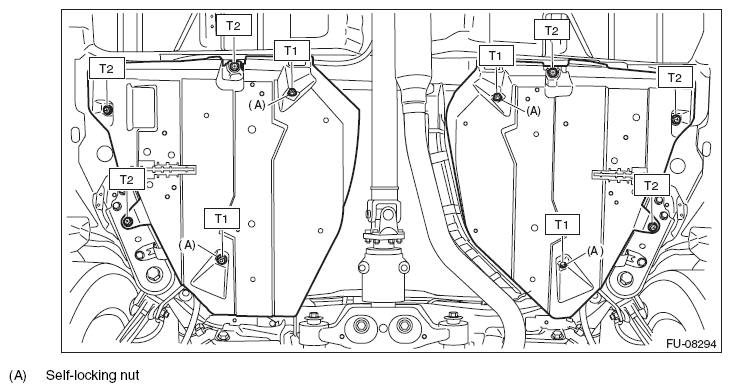 T2
T1
T2
(A)
T2
T1
(A)

T2
T1
T2
(A)
T2
T1
(A)

FU-08294

(A) Self-locking nut