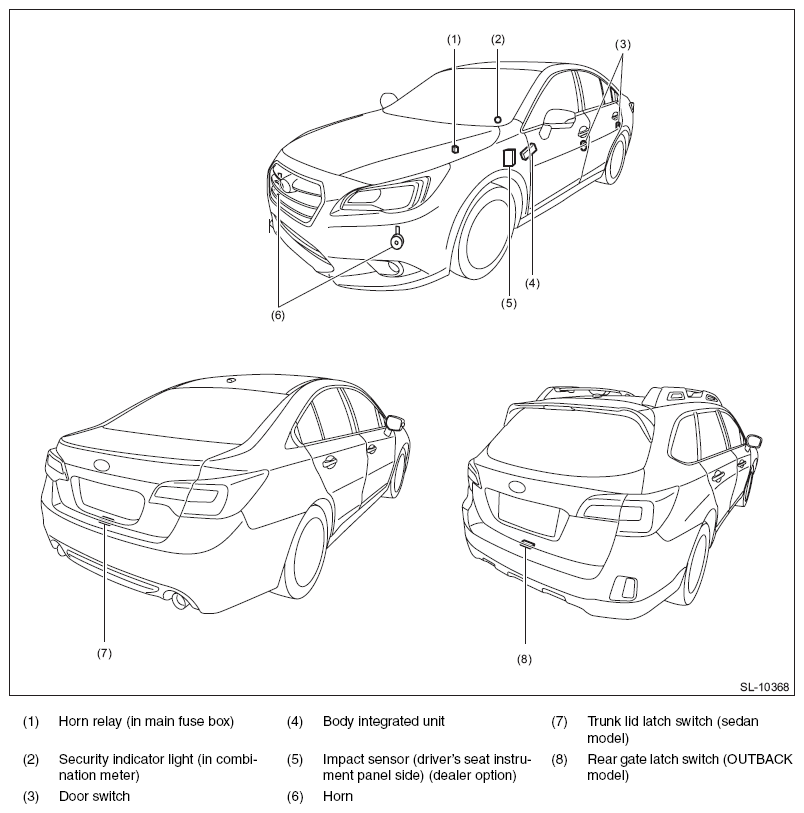 (1)
(2)
(3)
(4)
(5)
(6)
(7)
(8)
SL-10368

(1) Horn relay (in main fuse box)

(2) Security indicator light (in combination meter)

(3) Door switch

(4) Body integrated unit

(5) Impact sensor (driver's seat instrument panel side) (dealer option)

(6) Horn

(7) Trunk lid latch switch (sedan model)

(8) Rear gate latch switch (OUTBACK model)