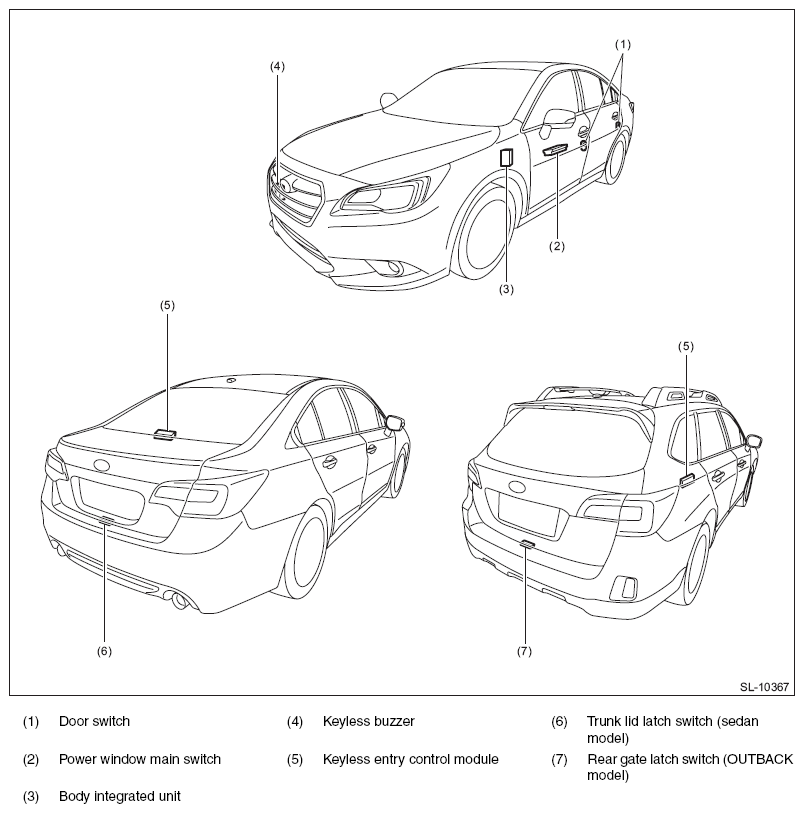 (1)

(4)

(2)

(3)

(5)

(5)

(6)

(7)

SL-10367

(1) Door switch

(2) Power window main switch

(3) Body integrated unit

(4) Keyless buzzer

(5) Keyless entry control module

(6) Trunk lid latch switch (sedan model)

(7) Rear gate latch switch (OUTBACK model)