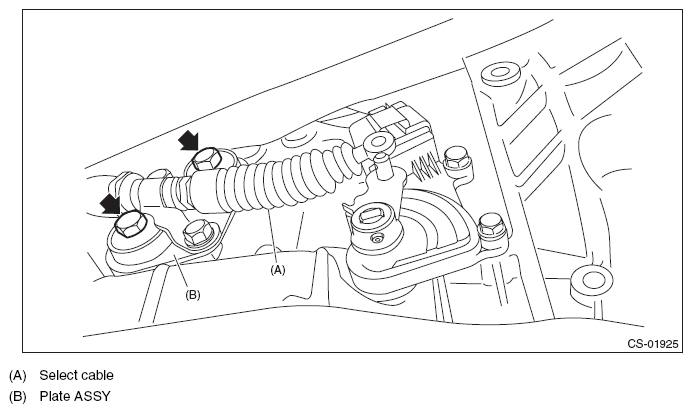 (A)

(B)

CS-01925

(A) Select cable
(B) Plate ASSY