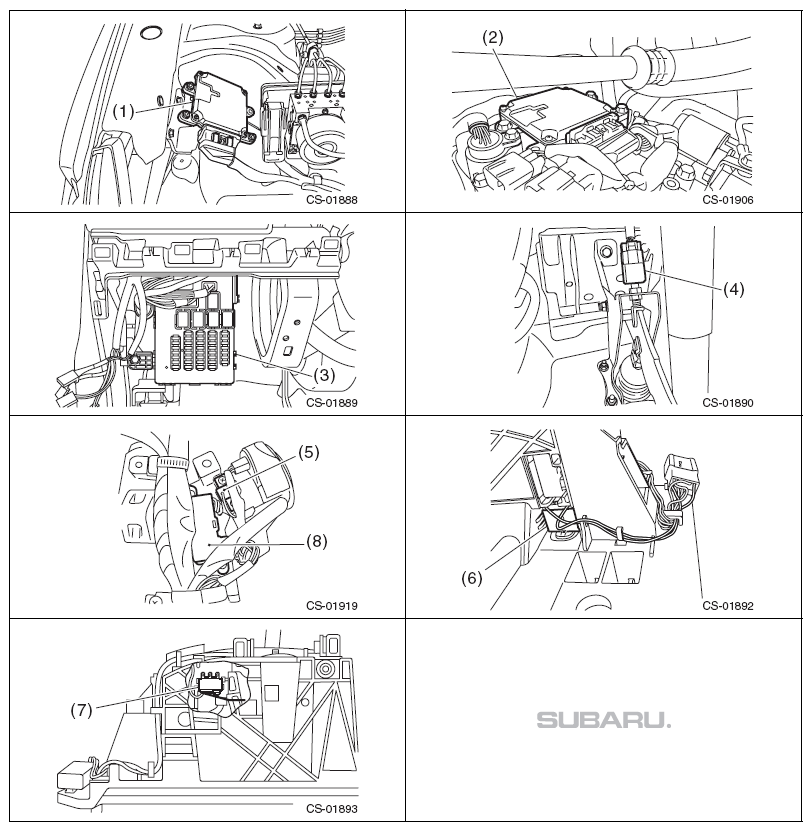 (1)

CS-01888

(2)

CS-01906

(3)

CS-01889

(4)

CS-01890

(5)

(8)

CS-01919

(6)

CS-01892

(7)

CS-01893

SUBARU.