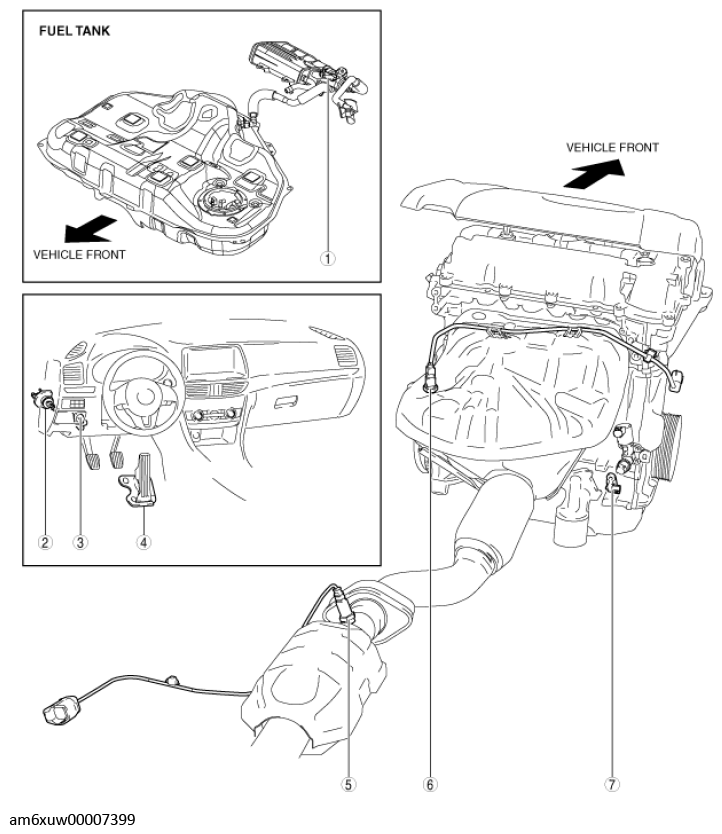 FUEL TANK

VEHICLE FRONT

1

VEHICLE FRONT

2 3 4

5 6 7

am6xuw00007399