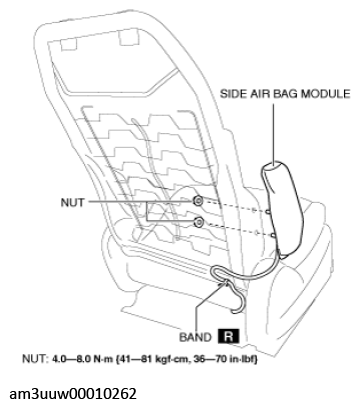 SIDE AIR BAG MODULE

NUT

BAND R

NUT: 4.0—8.0 N·m {41—81 kgf·cm, 36—70 in·lbf}

am3uuw00010262