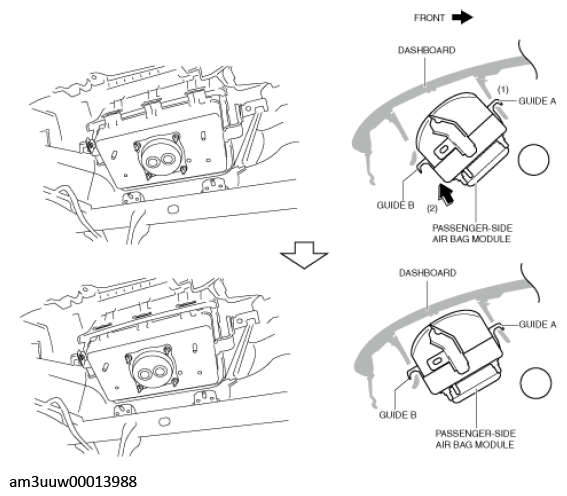 FRONT

DASHBOARD

(1)

GUIDE A

GUIDE B

(2)

PASSENGER-SIDE AIR BAG MODULE

DASHBOARD

GUIDE A

GUIDE B

PASSENGER-SIDE AIR BAG MODULE

am3uuw00013988