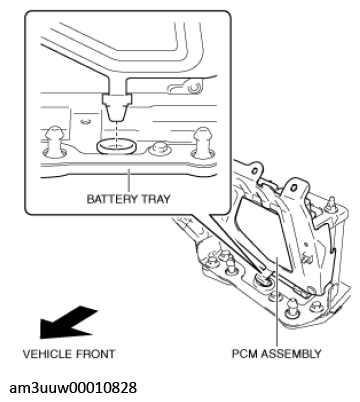 BATTERY TRAY

VEHICLE FRONT

PCM ASSEMBLY

am3uuw00010828