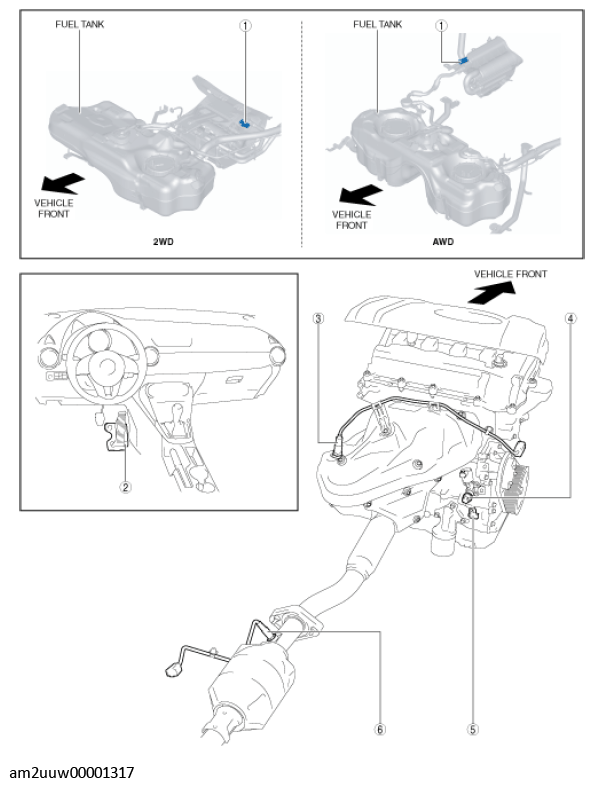 FUEL TANK
1
VEHICLE FRONT
2WD

FUEL TANK
1
VEHICLE FRONT
AWD

2

VEHICLE FRONT
3
4
5
6

am2uuw00001317