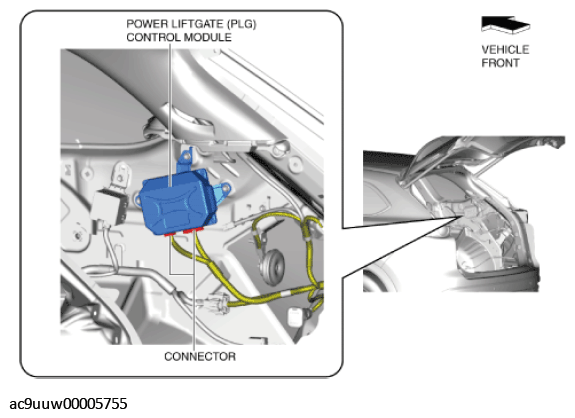 POWER LIFTGATE (PLG)
CONTROL MODULE

VEHICLE
FRONT

CONNECTOR

ac9uuw00005755