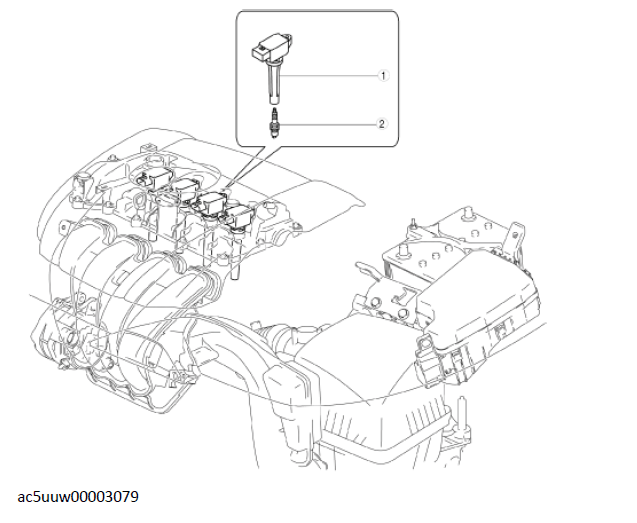 1

2

ac5uuw00003079