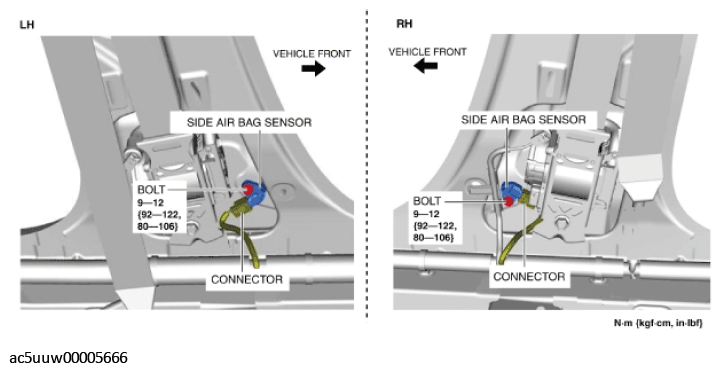 LH

VEHICLE FRONT

SIDE AIR BAG SENSOR

BOLT
9—12
{92—122,
80—106}

CONNECTOR

RH

VEHICLE FRONT

SIDE AIR BAG SENSOR

BOLT
9—12
{92—122,
80—106}

CONNECTOR

N·m {kgf·cm, in·lbf}

ac5uuw00005666