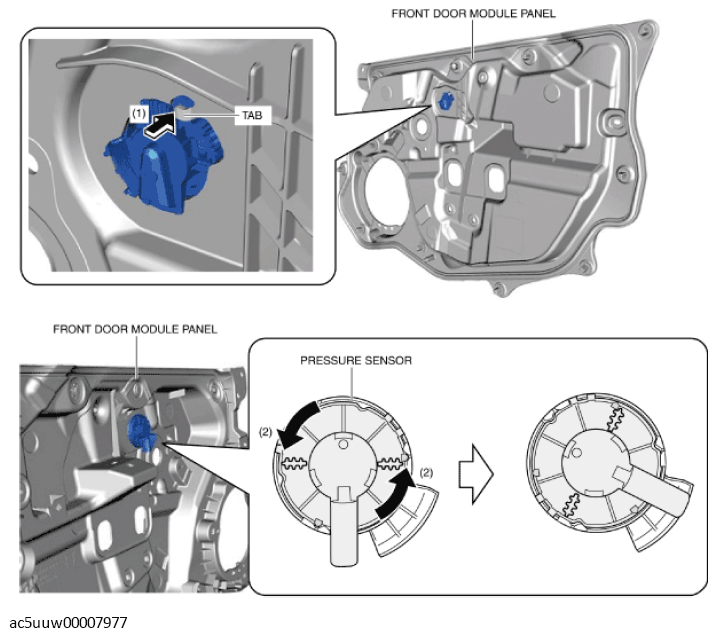 FRONT DOOR MODULE PANEL

(1)

TAB

FRONT DOOR MODULE PANEL

PRESSURE SENSOR

(2)

(2)

ac5uuw00007977