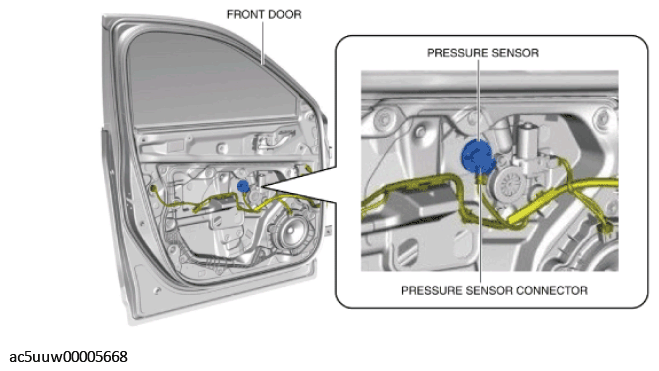 FRONT DOOR

PRESSURE SENSOR

PRESSURE SENSOR CONNECTOR

ac5uuw00005668