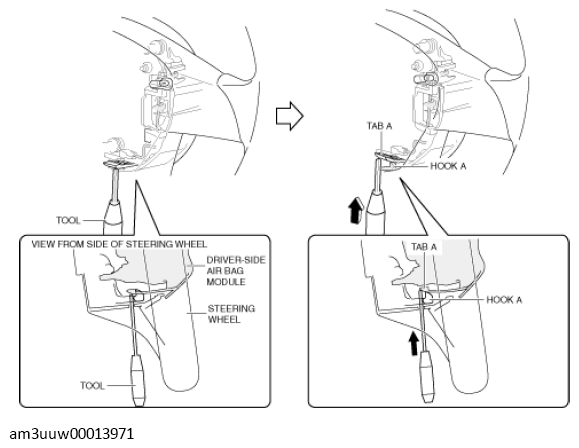 TOOL

VIEW FROM SIDE OF STEERING WHEEL

DRIVER-SIDE AIR BAG MODULE

STEERING WHEEL

TOOL

TAB A

HOOK A

TAB A

HOOK A

am3uuw00013971