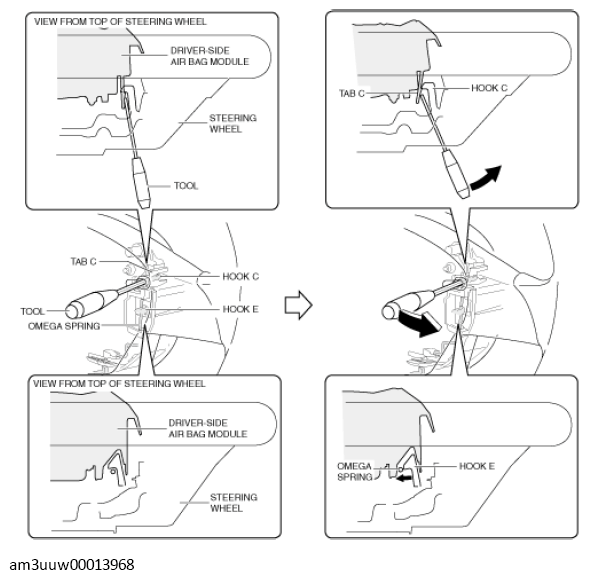 VIEW FROM TOP OF STEERING WHEEL

DRIVER-SIDE AIR BAG MODULE

STEERING WHEEL

TOOL

TAB C

HOOK C

TOOL

HOOK E

OMEGA SPRING

VIEW FROM TOP OF STEERING WHEEL

DRIVER-SIDE AIR BAG MODULE

STEERING WHEEL

TAB C

HOOK C

OMEGA SPRING

HOOK E

am3uuw00013968