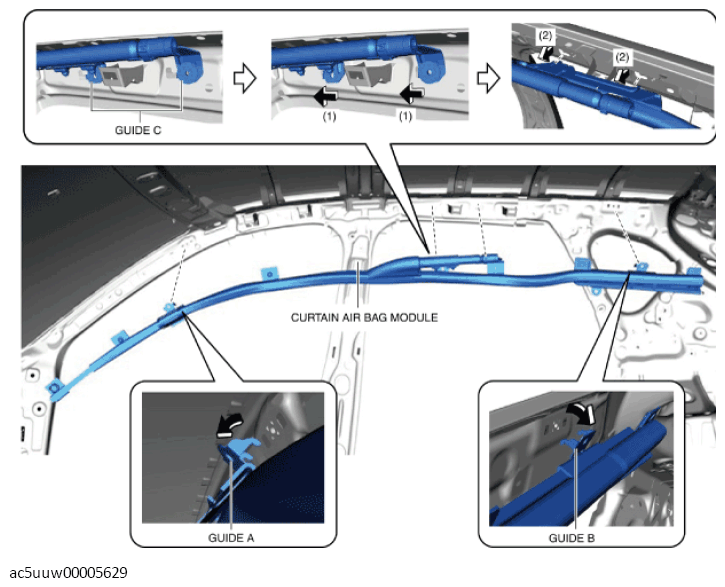 GUIDE C

(1)

(1)

(2)

(2)

CURTAIN AIR BAG MODULE

GUIDE A

GUIDE B

ac5uuw00005629