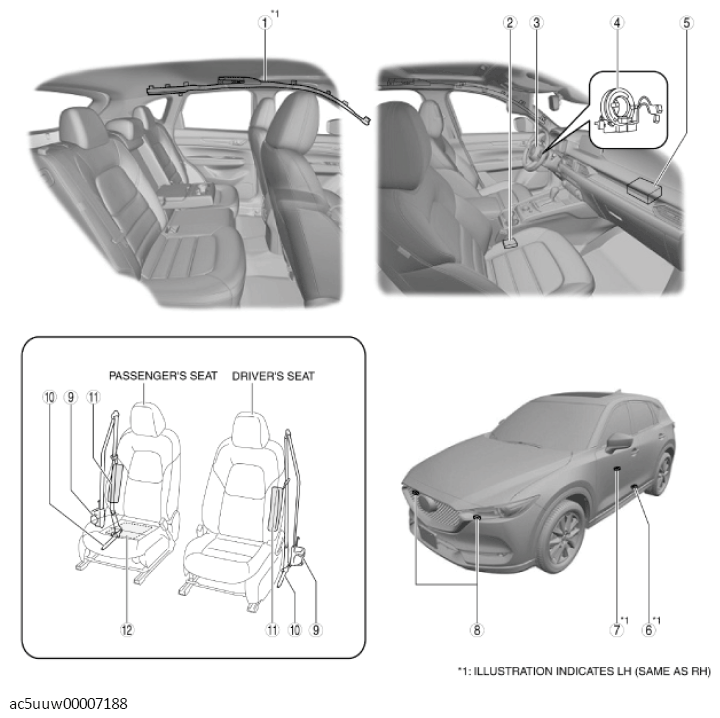 1 *1

2 3 4 5

PASSENGER'S SEAT DRIVER'S SEAT

10 9 11

12

11 10 9

8

7 *1 6 *1

*1: ILLUSTRATION INDICATES LH (SAME AS RH)

ac5uuw00007188