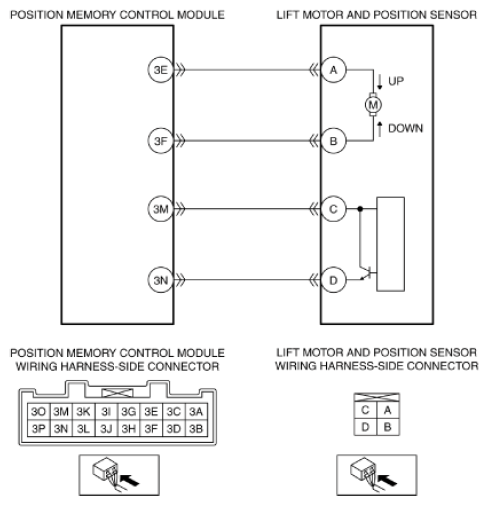 POSITION MEMORY CONTROL MODULE

LIFT MOTOR AND POSITION SENSOR

3E

A

UP

M

DOWN

3F

B

3M

C

3N

D

POSITION MEMORY CONTROL MODULE WIRING HARNESS-SIDE CONNECTOR

| 3O | 3M | 3K | 3I | 3G | 3E | 3C | 3A |
|---|---|---|---|---|---|---|---|
| 3P | 3N | 3L | 3J | 3H | 3F | 3D | 3B |

LIFT MOTOR AND POSITION SENSOR WIRING HARNESS-SIDE CONNECTOR

| C | A |
|---|---|
| D | B |