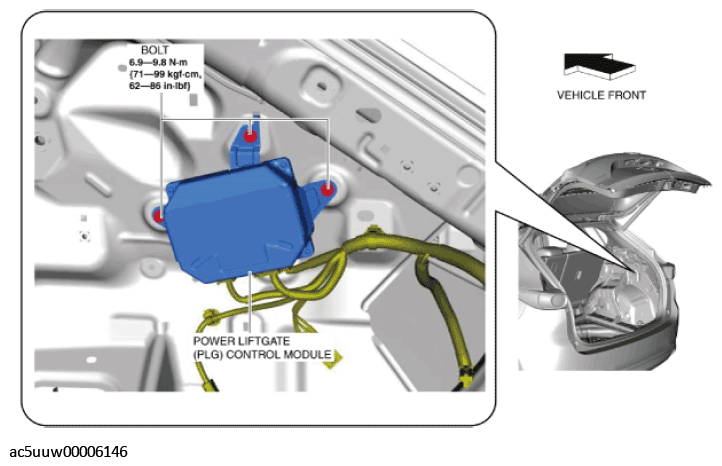 BOLT
6.9—9.8 N·m
{71—99 kgf·cm,
62—86 in·lbf}

VEHICLE FRONT

POWER LIFTGATE
(PLG) CONTROL MODULE

ac5uuw00006146