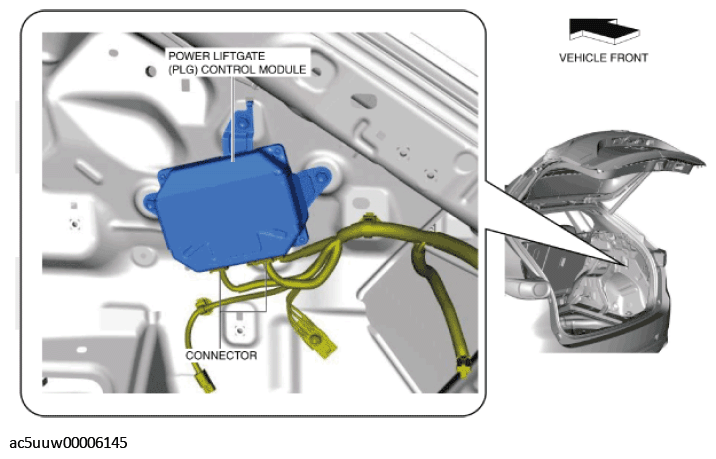 POWER LIFTGATE (PLG) CONTROL MODULE

VEHICLE FRONT

CONNECTOR

ac5uuw00006145