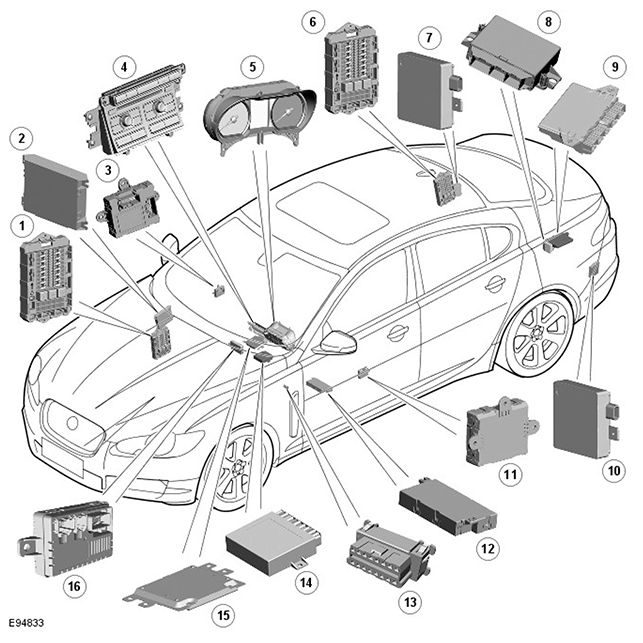 6
8
7
4
5
9
2
3
1
11
10
12
16
14
13
15
E94833