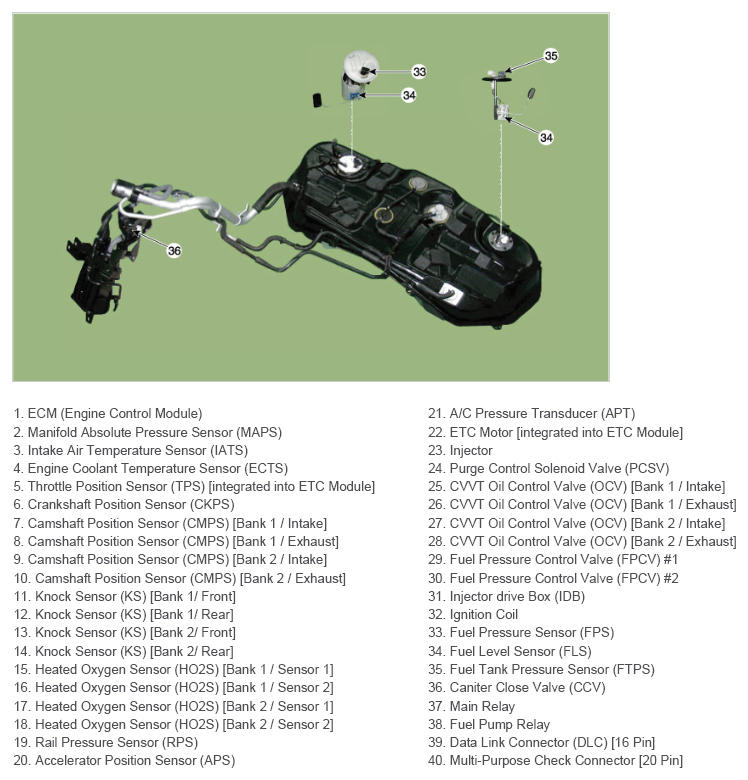 33
34
35
34
36

1. ECM (Engine Control Module)
2. Manifold Absolute Pressure Sensor (MAPS)
3. Intake Air Temperature Sensor (IATS)
4. Engine Coolant Temperature Sensor (ECTS)
5. Throttle Position Sensor (TPS) [integrated into ETC Module]
6. Crankshaft Position Sensor (CKPS)
7. Camshaft Position Sensor (CMPS) [Bank 1 / Intake]
8. Camshaft Position Sensor (CMPS) [Bank 1 / Exhaust]
9. Camshaft Position Sensor (CMPS) [Bank 2 / Intake]
10. Camshaft Position Sensor (CMPS) [Bank 2 / Exhaust]
11. Knock Sensor (KS) [Bank 1/ Front]
12. Knock Sensor (KS) [Bank 1/ Rear]
13. Knock Sensor (KS) [Bank 2/ Front]
14. Knock Sensor (KS) [Bank 2/ Rear]
15. Heated Oxygen Sensor (HO2S) [Bank 1 / Sensor 1]
16. Heated Oxygen Sensor (HO2S) [Bank 1 / Sensor 2]
17. Heated Oxygen Sensor (HO2S) [Bank 2 / Sensor 1]
18. Heated Oxygen Sensor (HO2S) [Bank 2 / Sensor 2]
19. Rail Pressure Sensor (RPS)
20. Accelerator Position Sensor (APS)

21. A/C Pressure Transducer (APT)
22. ETC Motor [integrated into ETC Module]
23. Injector
24. Purge Control Solenoid Valve (PCSV)
25. CVVT Oil Control Valve (OCV) [Bank 1 / Intake]
26. CVVT Oil Control Valve (OCV) [Bank 1 / Exhaust]
27. CVVT Oil Control Valve (OCV) [Bank 2 / Intake]
28. CVVT Oil Control Valve (OCV) [Bank 2 / Exhaust]
29. Fuel Pressure Control Valve (FPCV) #1
30. Fuel Pressure Control Valve (FPCV) #2
31. Injector drive Box (IDB)
32. Ignition Coil
33. Fuel Pressure Sensor (FPS)
34. Fuel Level Sensor (FLS)
35. Fuel Tank Pressure Sensor (FTPS)
36. Caniter Close Valve (CCV)
37. Main Relay
38. Fuel Pump Relay
39. Data Link Connector (DLC) [16 Pin]
40. Multi-Purpose Check Connector [20 Pin]