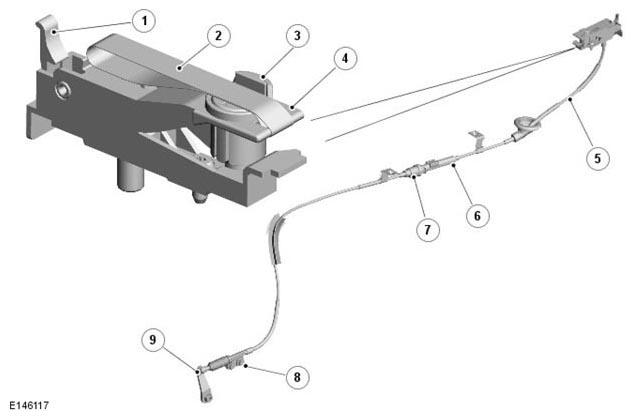 1
2
3
4
5
6
7
8
9
E146117