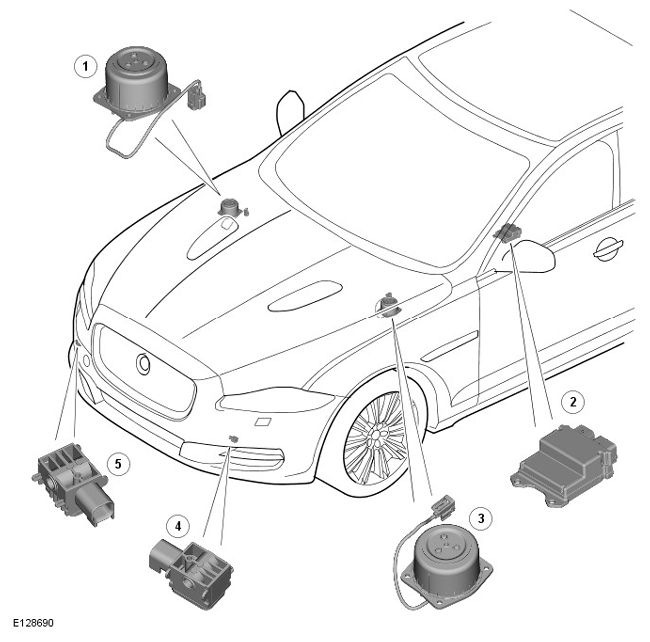 1
2
5
4
3
E128690