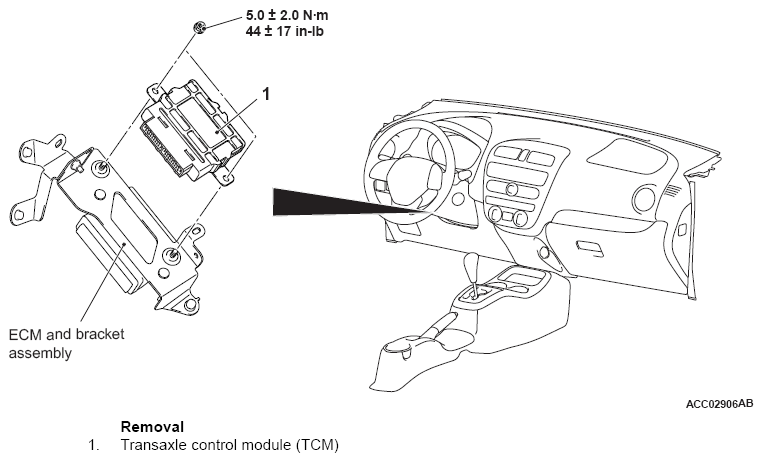 5.0 ± 2.0 N·m
44 ± 17 in-lb

1

ECM and bracket assembly

ACC02906AB

Removal
1. Transaxle control module (TCM)