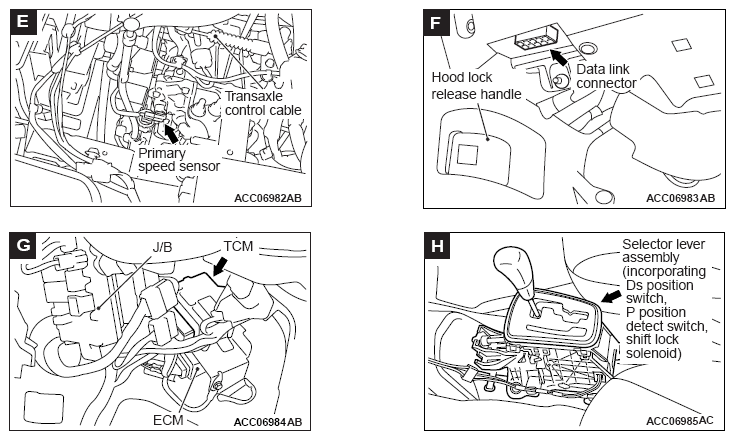 E

Transaxle control cable

Primary speed sensor

ACC06982AB

F

Hood lock release handle

Data link connector

ACC06983AB

G

J/B

TCM

ECM

ACC06984AB

H

Selector lever assembly (incorporating Ds position switch, P position detect switch, shift lock solenoid)

ACC06985AC