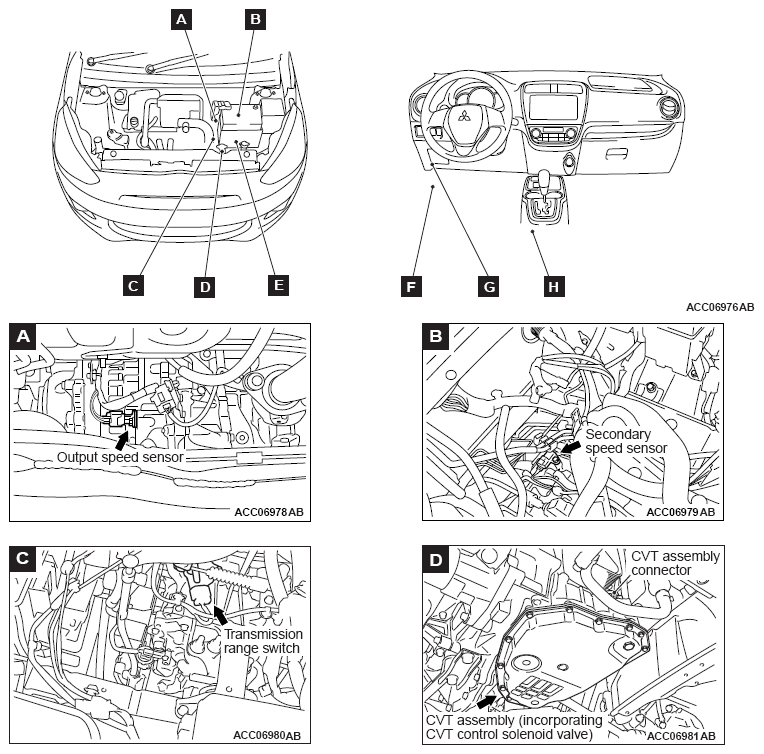 A
B
C
D
E
F
G
H
ACC06976AB

A
Output speed sensor
ACC06978AB

B
Secondary speed sensor
ACC06979AB

C
Transmission range switch
ACC06980AB

D
CVT assembly connector
CVT assembly (incorporating CVT control solenoid valve)
ACC06981AB